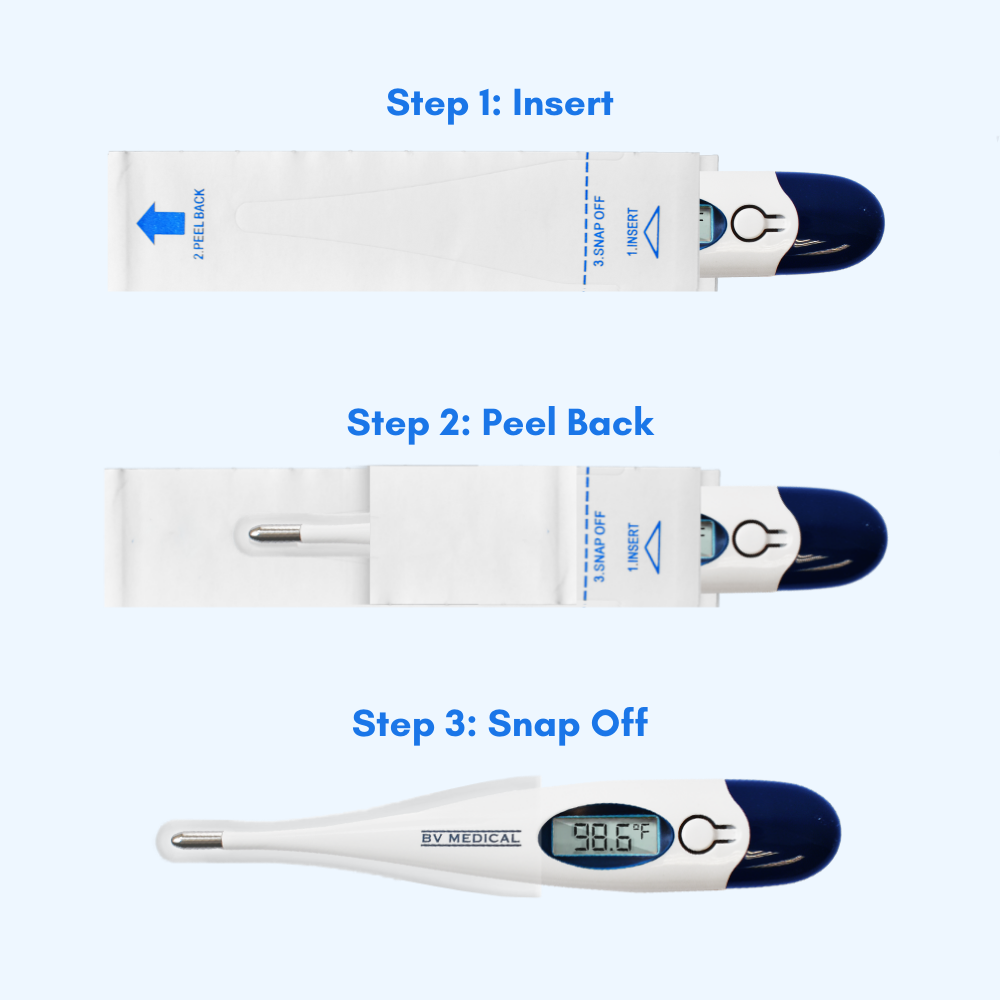 Step 1: Insert

2.PEEL BACK

3.SNAP OFF

1.INSERT

Step 2: Peel Back

3.SNAP OFF

1.INSERT

Step 3: Snap Off

BV MEDICAL

98.6°F